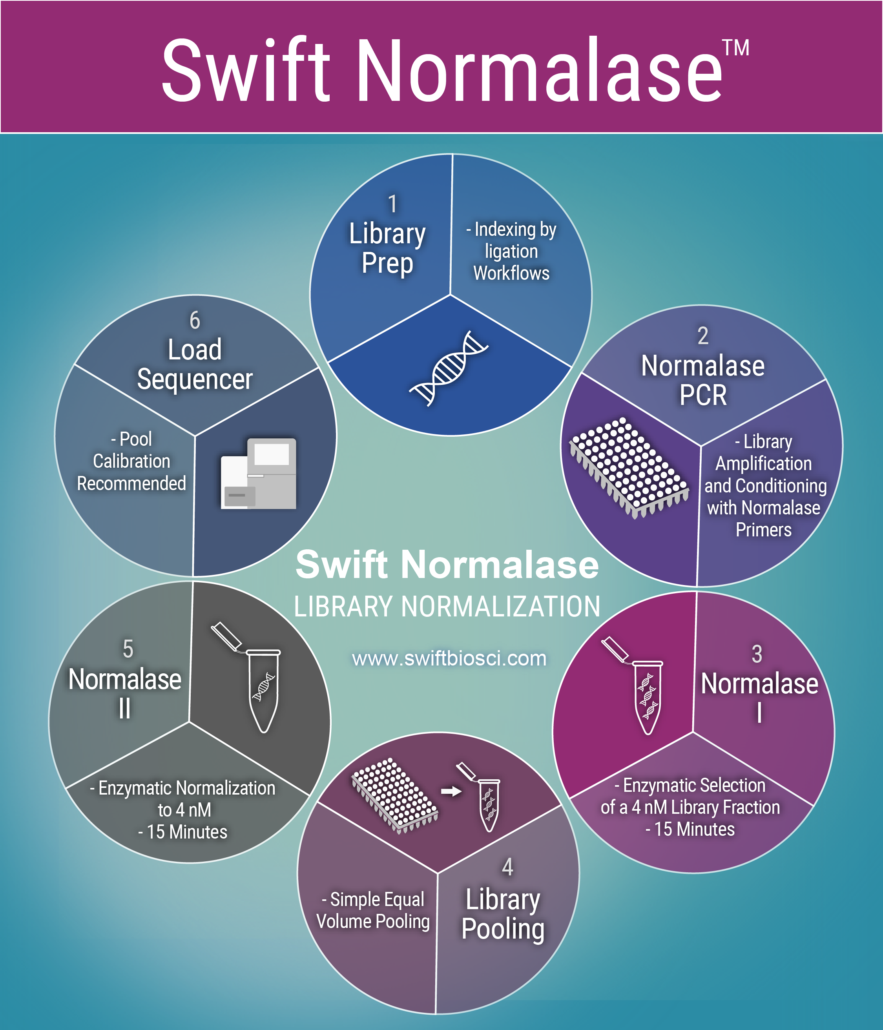 Swift Normalase™

1
Library
Prep

- Indexing by ligation Workflows

2
Normalase
PCR

- Library Amplification and Conditioning with Normalase Primers

3
Normalase
I

- Enzymatic Selection of a 4 nM Library Fraction
- 15 Minutes

4
Library
Pooling

- Simple Equal Volume Pooling

5
Normalase
II

- Enzymatic Normalization to 4 nM
- 15 Minutes

6
Load
Sequencer

- Pool Calibration Recommended

Swift Normalase
LIBRARY NORMALIZATION
www.swiftbiosci.com