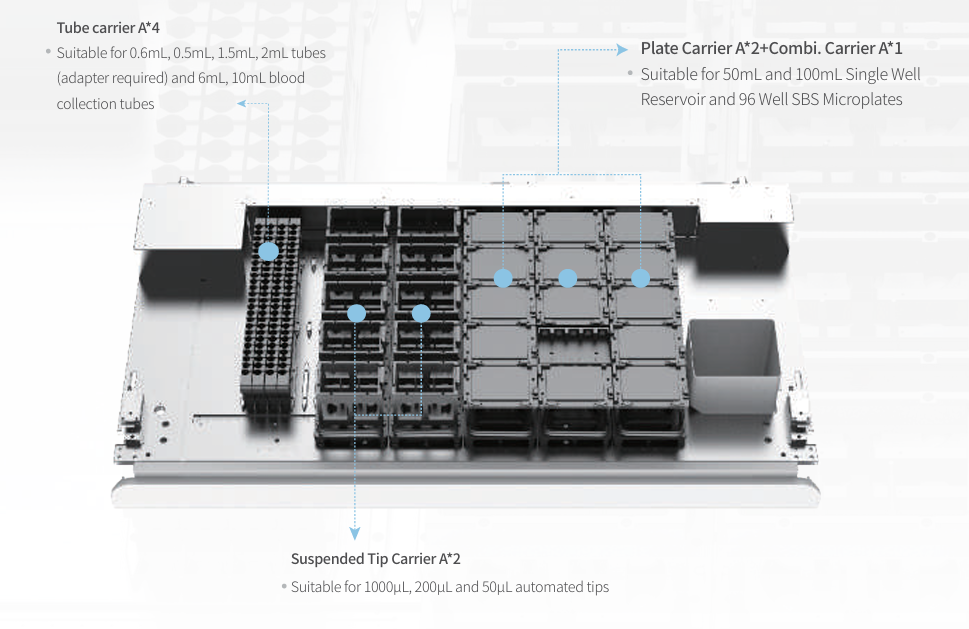 Tube carrier A*4

• Suitable for 0.6mL, 0.5mL, 1.5mL, 2mL tubes (adapter required) and 6mL, 10mL blood collection tubes

Plate Carrier A*2+Combi. Carrier A*1

• Suitable for 50mL and 100mL Single Well Reservoir and 96 Well SBS Microplates

Suspended Tip Carrier A*2

• Suitable for 1000μL, 200μL and 50μL automated tips